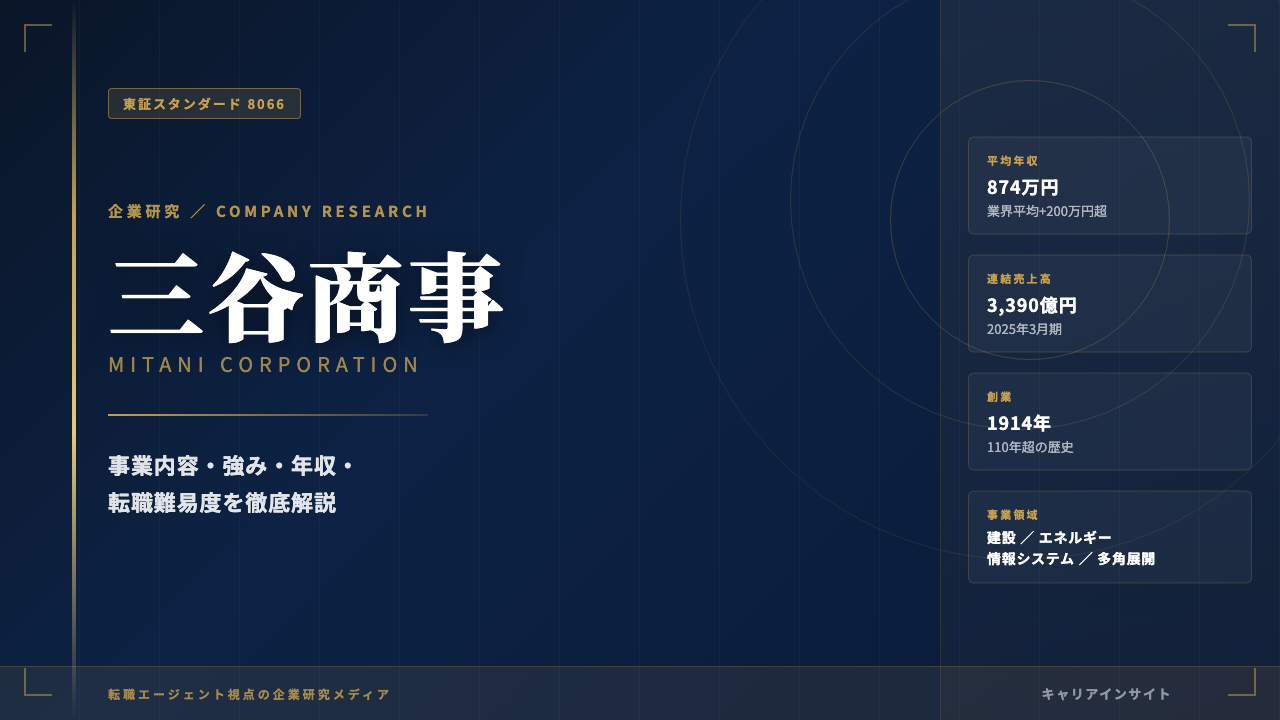 東証スタンダード 8066

企業研究 ／ COMPANY RESEARCH

三谷商事

MITANI CORPORATION

事業内容・強み・年収・
転職難易度を徹底解説

平均年収
874万円
業界平均+200万円超

連結売上高
3,390億円
2025年3月期

創業
1914年
110年超の歴史

事業領域
建設 ／ エネルギー
情報システム ／ 多角展開

転職エージェント視点の企業研究メディア

キャリアインサイト